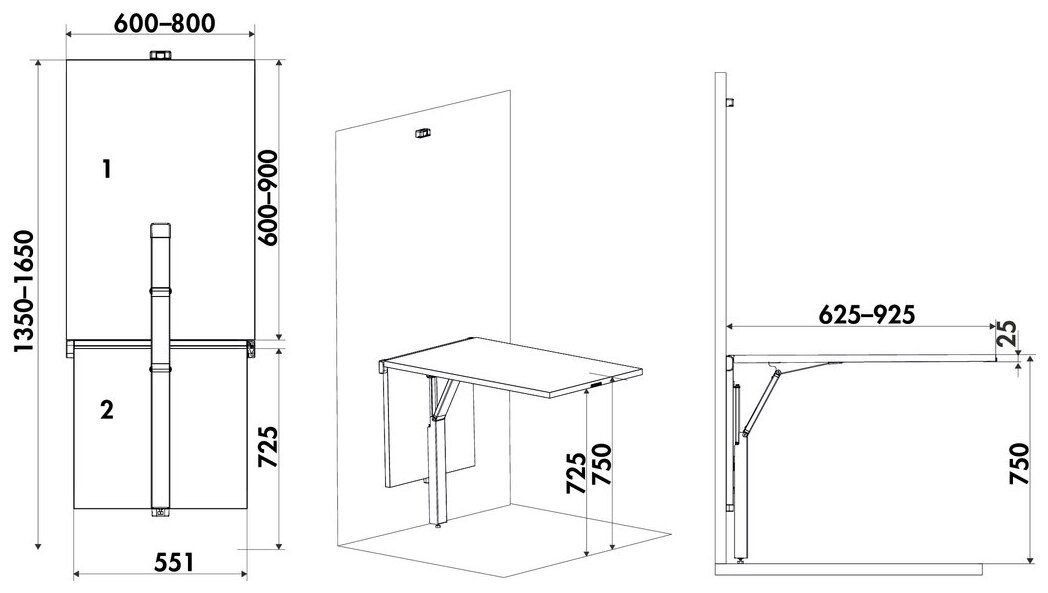 600–800

1350–1650

1

600–900

2

725

551

725

750

625–925

25

750