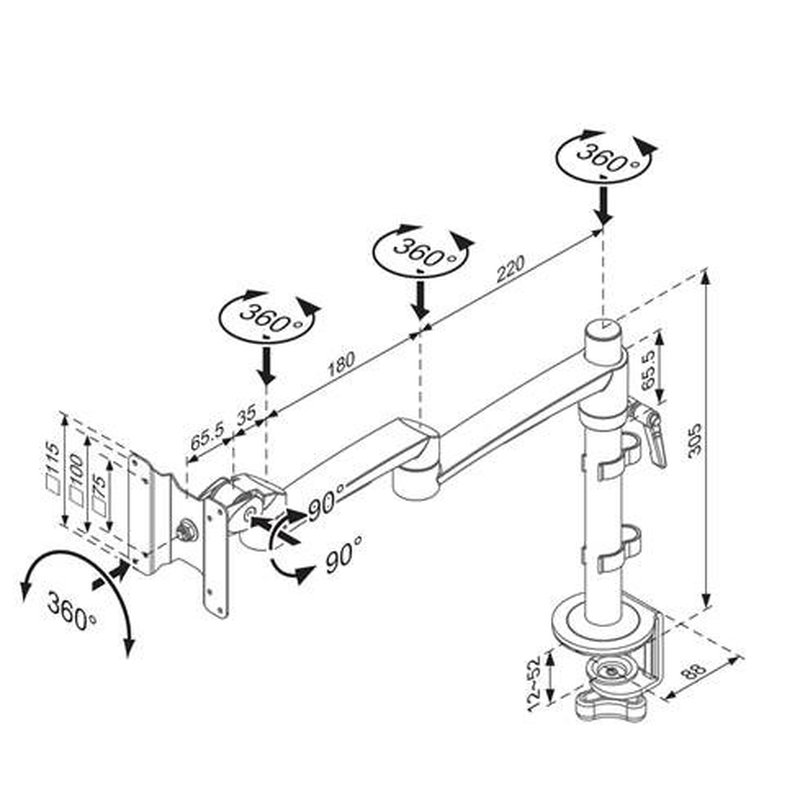 360°
360°
220
360°
180
65.5
35
65.5
305
□115
□100
□75
90°
90°
360°
12~52
88