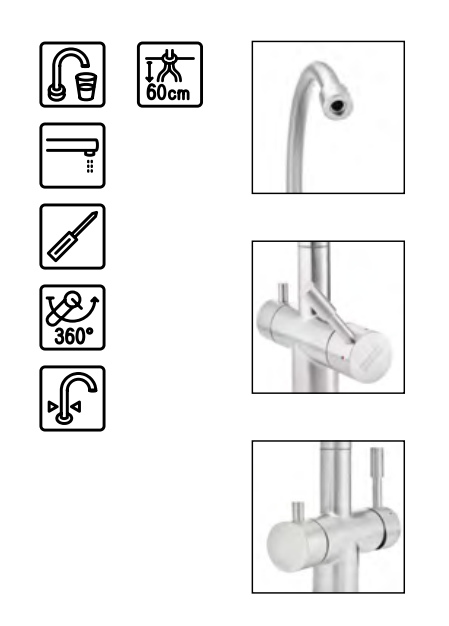 60cm

360°