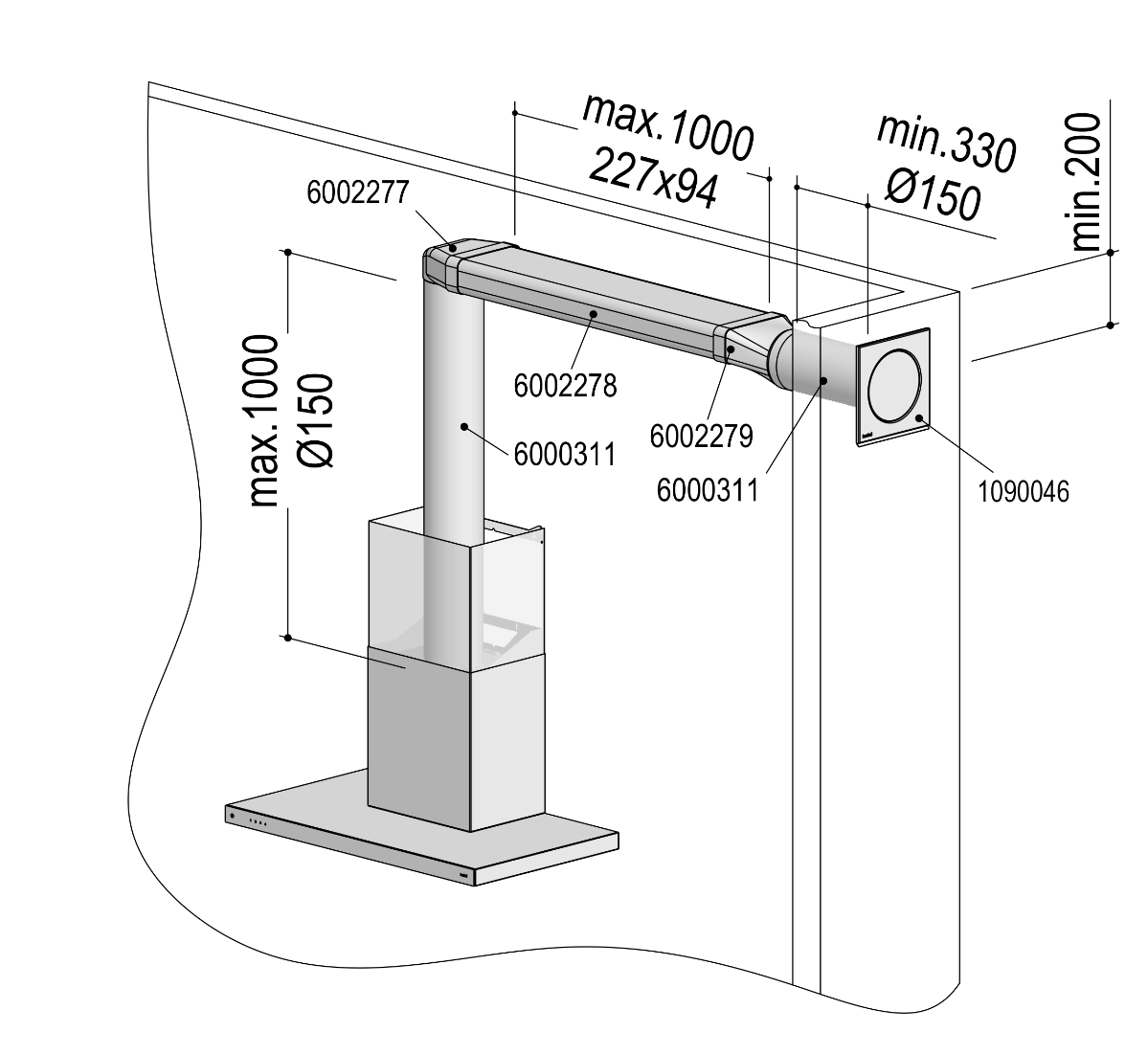 max.1000
227x94

min.330
Ø150

min.200

6002277

max.1000
Ø150

6002278

6000311

6002279

6000311

1090046