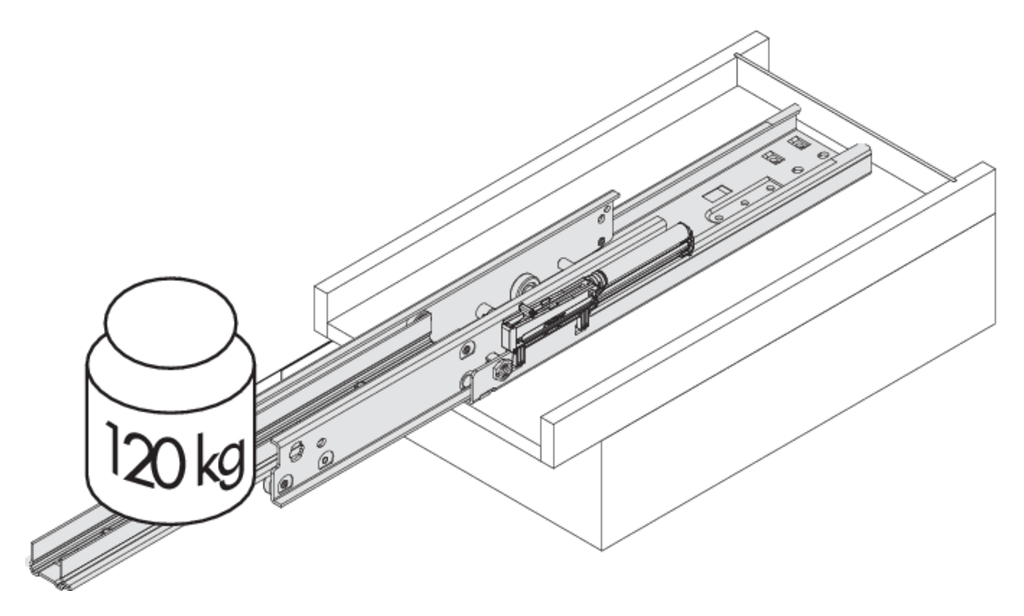 120 kg