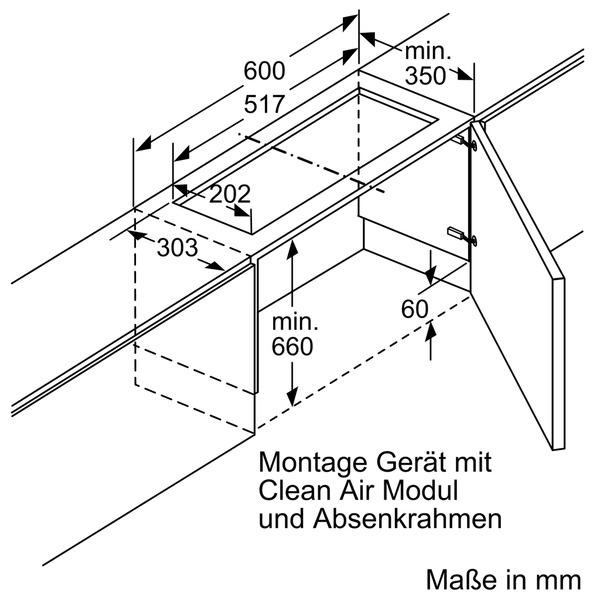 600
517
min.
350
202
303
min.
660
60

Montage Gerät mit Clean Air Modul und Absenkrahmen

Maße in mm