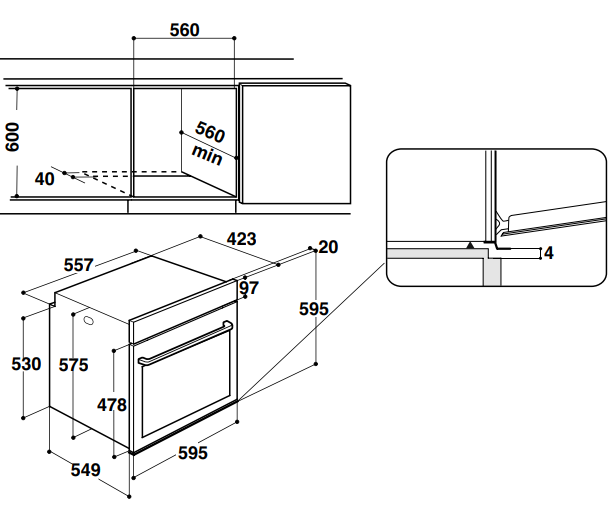 560

600

560 min

40

423

20

557

97

595

4

530

575

478

595

549